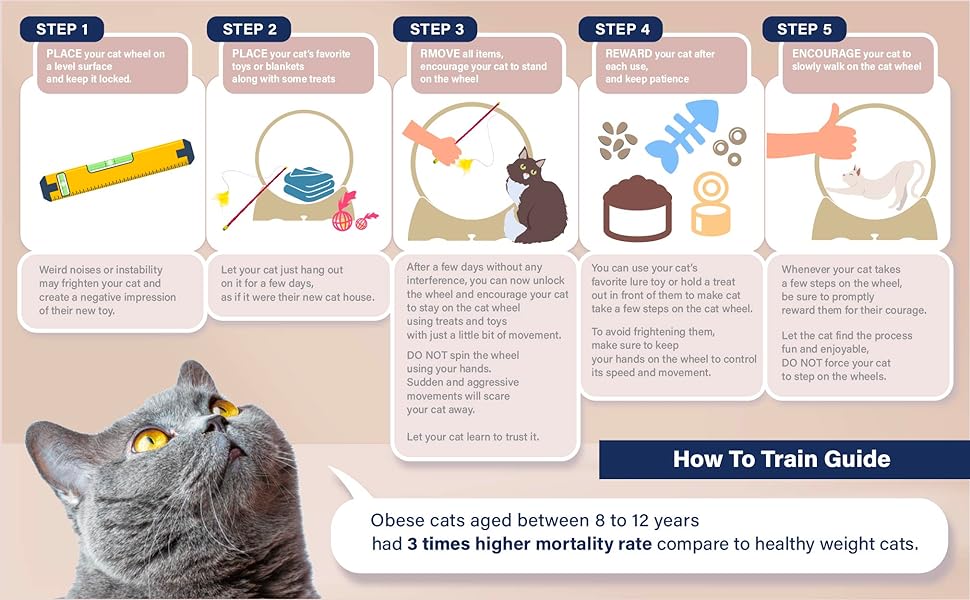 STEP 1

PLACE your cat wheel on a level surface and keep it locked.

Weird noises or instability may frighten your cat and create a negative impression of their new toy.

STEP 2

PLACE your cat's favorite toys or blankets along with some treats

Let your cat just hang out on it for a few days, as if it were their new cat house.

STEP 3

RMOVE all items, encourage your cat to stand on the wheel

After a few days without any interference, you can now unlock the wheel and encourage your cat to stay on the cat wheel using treats and toys with just a little bit of movement.

DO NOT spin the wheel using your hands. Sudden and aggressive movements will scare your cat away.

Let your cat learn to trust it.

STEP 4

REWARD your cat after each use, and keep patience

You can use your cat's favorite lure toy or hold a treat out in front of them to make cat take a few steps on the cat wheel.

To avoid frightening them, make sure to keep your hands on the wheel to control its speed and movement.

STEP 5

ENCOURAGE your cat to slowly walk on the cat wheel

Whenever your cat takes a few steps on the wheel, be sure to promptly reward them for their courage.

Let the cat find the process fun and enjoyable, DO NOT force your cat to step on the wheels.

How To Train Guide

Obese cats aged between 8 to 12 years had 3 times higher mortality rate compare to healthy weight cats.