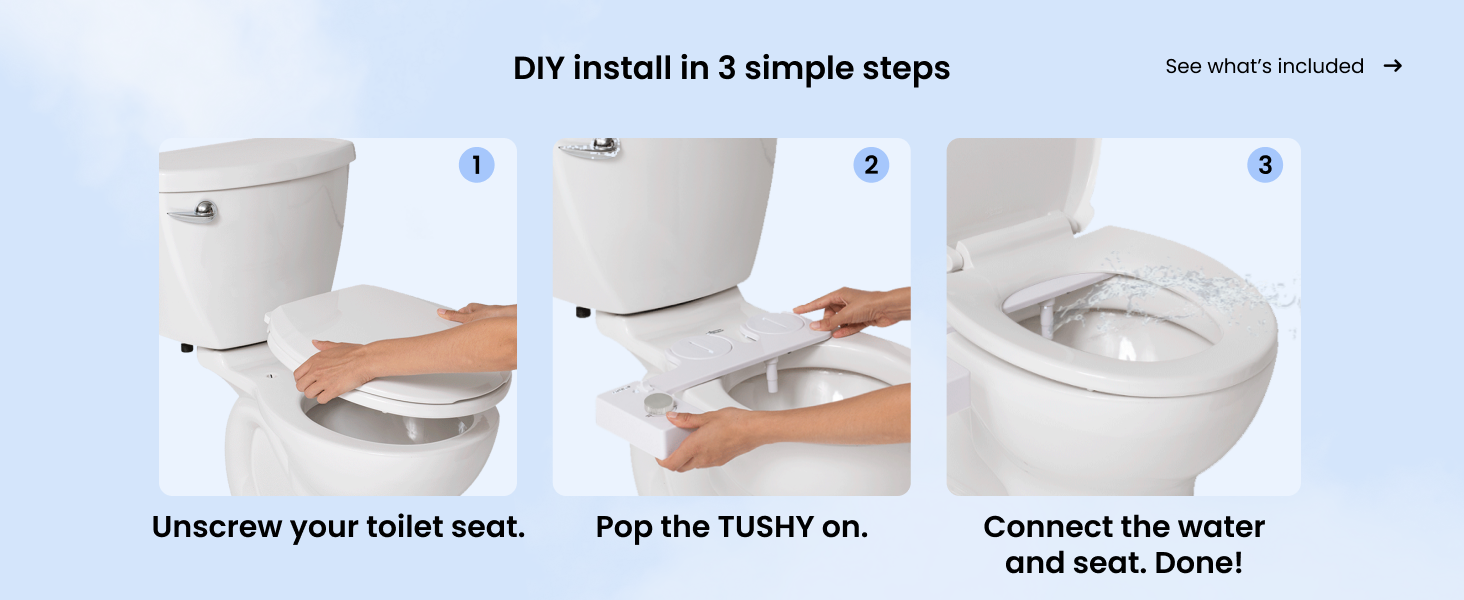 DIY install in 3 simple steps

See what's included →

1

Unscrew your toilet seat.

2

Pop the TUSHY on.

3

Connect the water and seat. Done!