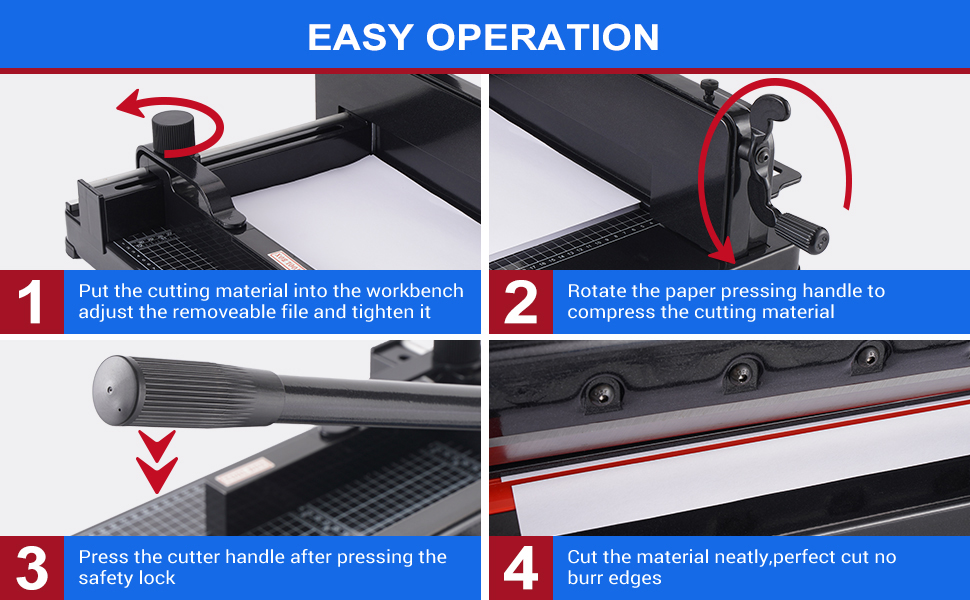 EASY OPERATION

1 Put the cutting material into the workbench adjust the removeable file and tighten it

2 Rotate the paper pressing handle to compress the cutting material

3 Press the cutter handle after pressing the safety lock

4 Cut the material neatly,perfect cut no burr edges